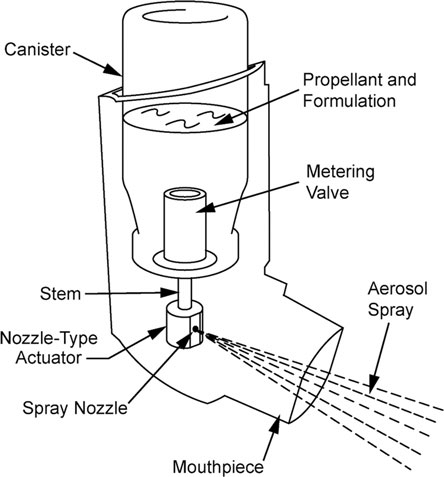 Canister

Propellant and Formulation

Metering Valve

Stem

Aerosol Spray

Nozzle-Type Actuator

Spray Nozzle

Mouthpiece